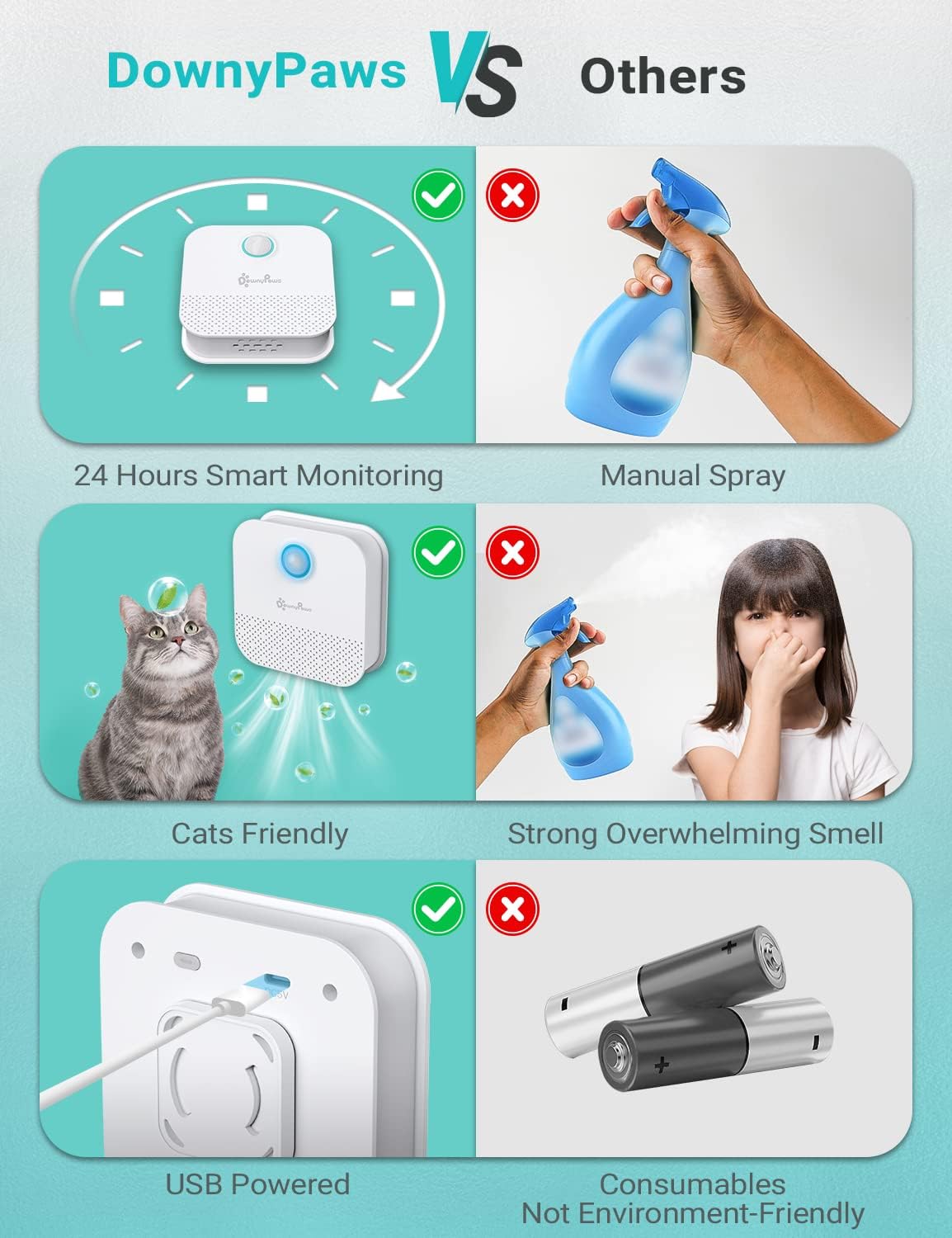 DownyPaws VS Others

DownyPaws

24 Hours Smart Monitoring

Manual Spray

DownyPaws

Cats Friendly

Strong Overwhelming Smell

5V

USB Powered

Consumables
Not Environment-Friendly